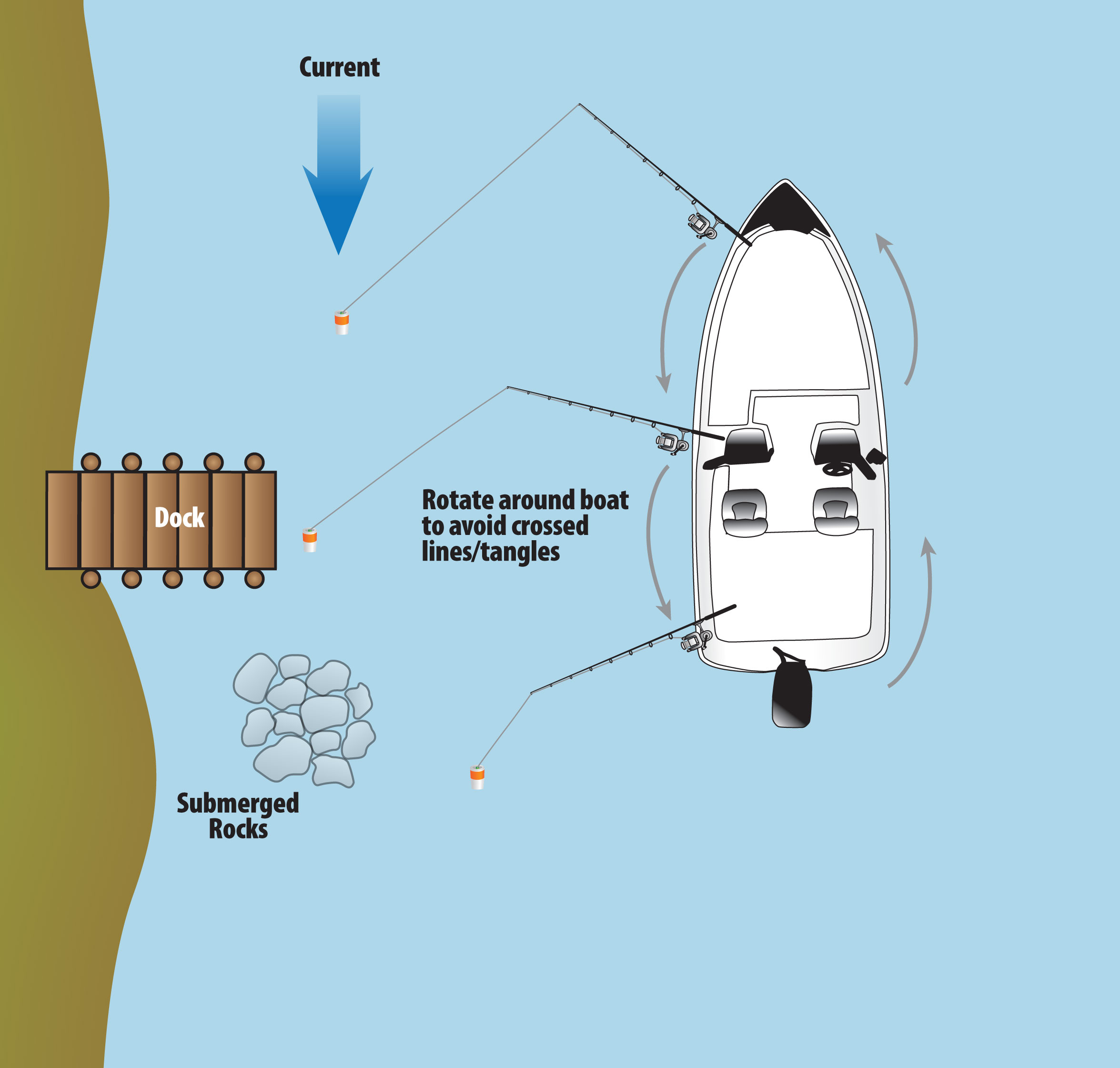 Current

Dock

Rotate around boat to avoid crossed lines/tangles

Submerged Rocks